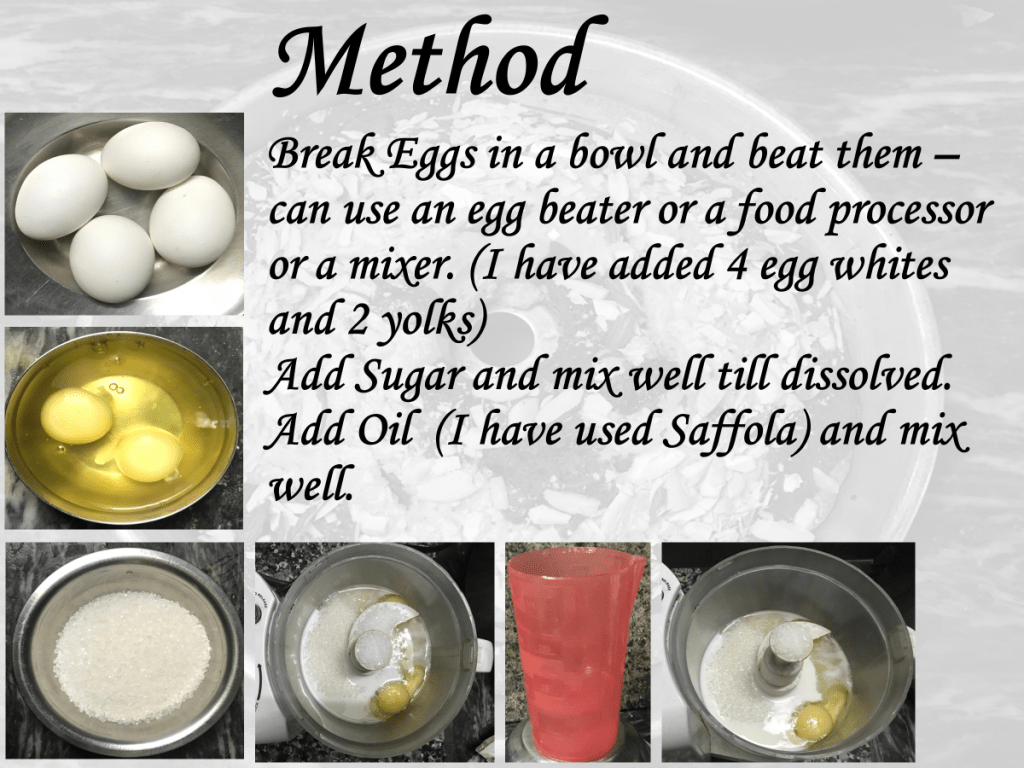 Method

Break Eggs in a bowl and beat them – can use an egg beater or a food processor or a mixer. (I have added 4 egg whites and 2 yolks)
Add Sugar and mix well till dissolved.
Add Oil (I have used Saffola) and mix well.